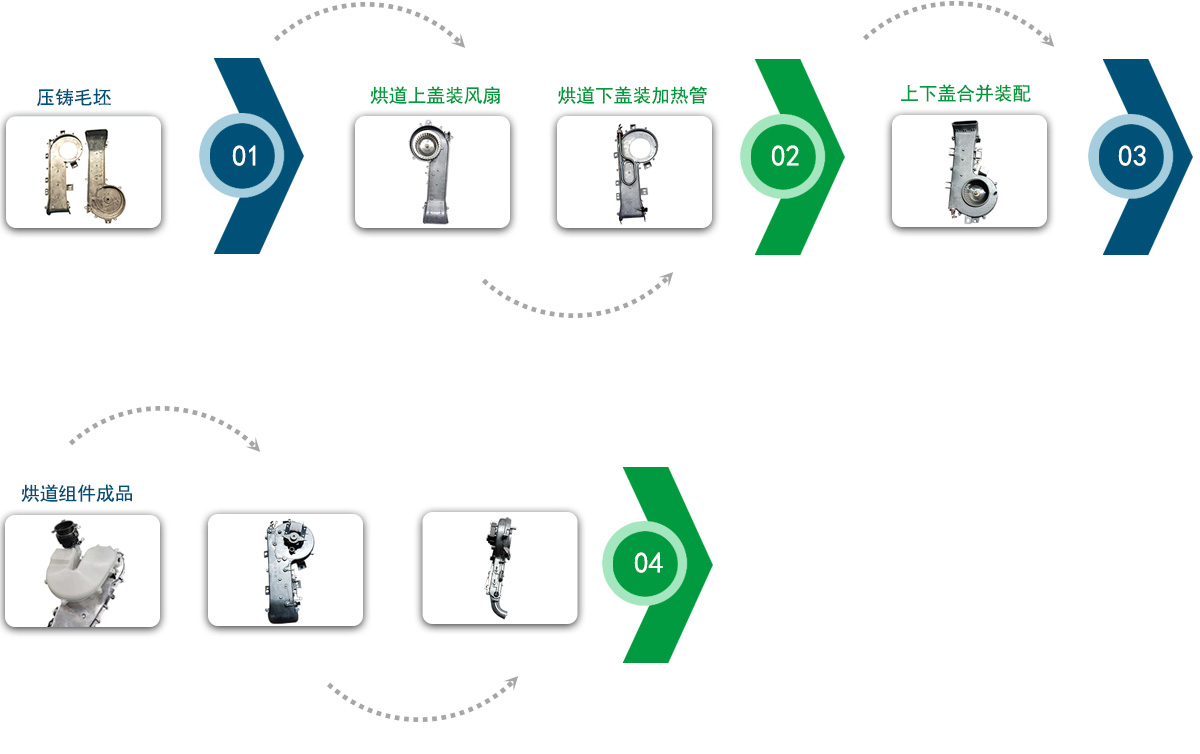 压铸毛坯

01

烘道上盖装风扇

烘道下盖装加热管

02

上下盖合并装配

03

烘道组件成品

04